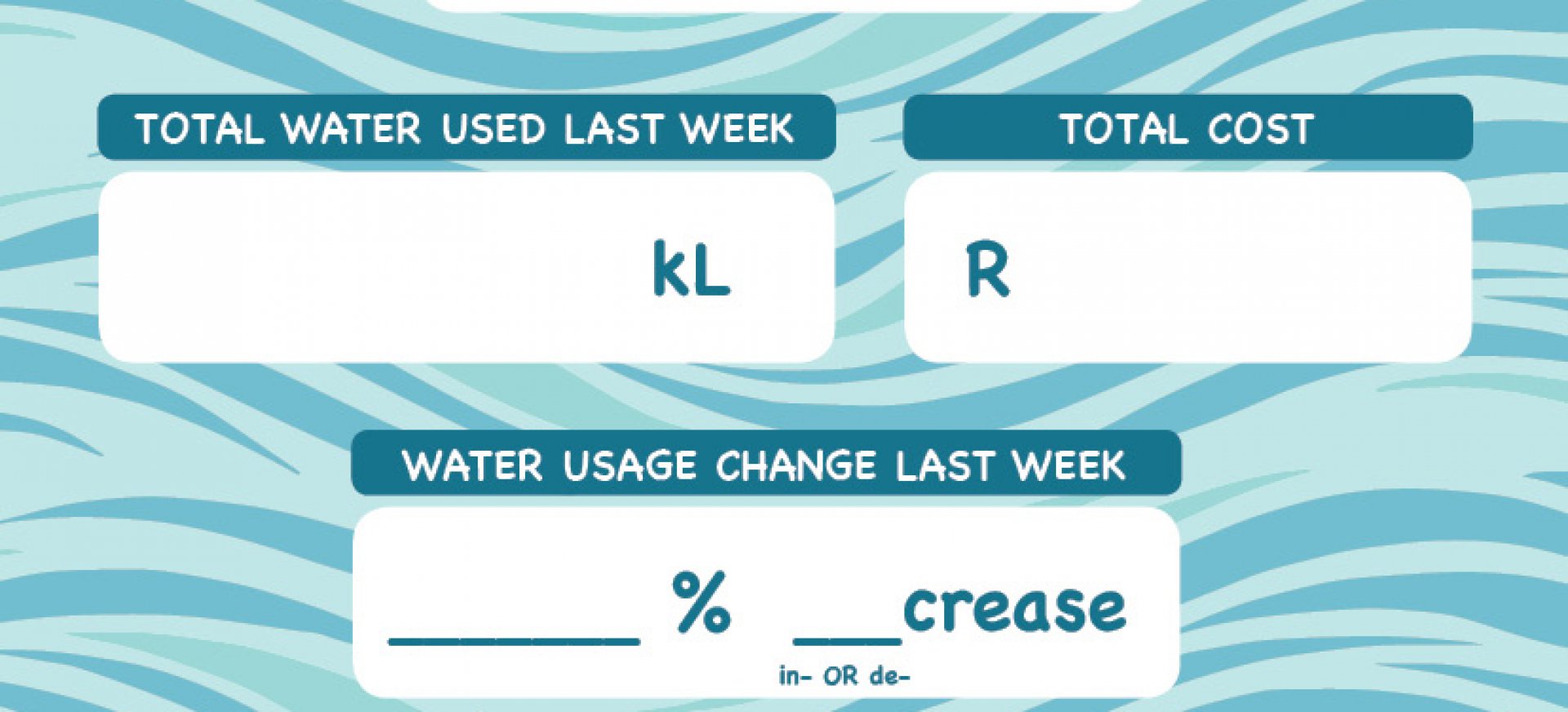 TOTAL WATER USED LAST WEEK

kL

TOTAL COST

R

WATER USAGE CHANGE LAST WEEK

____ % ____crease

in- OR de-